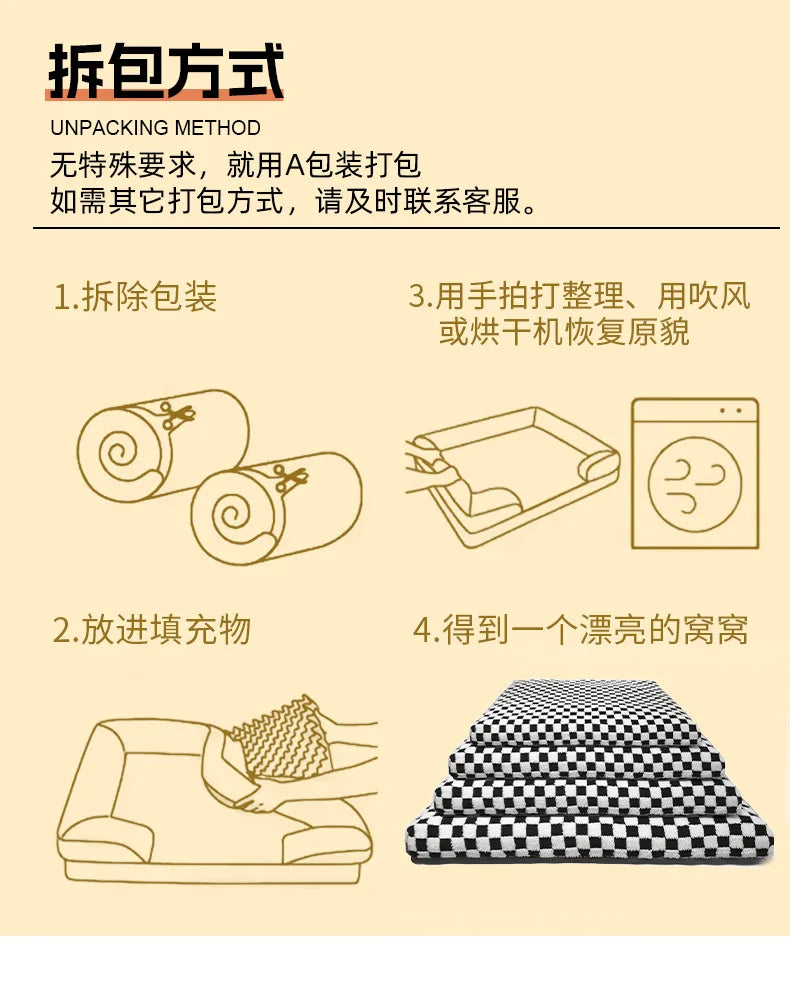 拆包方式

UNPACKING METHOD

无特殊要求，就用A包装打包
如需其它打包方式，请及时联系客服。

1.拆除包装

3.用手拍打整理、用吹风或烘干机恢复原貌

2.放进填充物

4.得到一个漂亮的窝窝