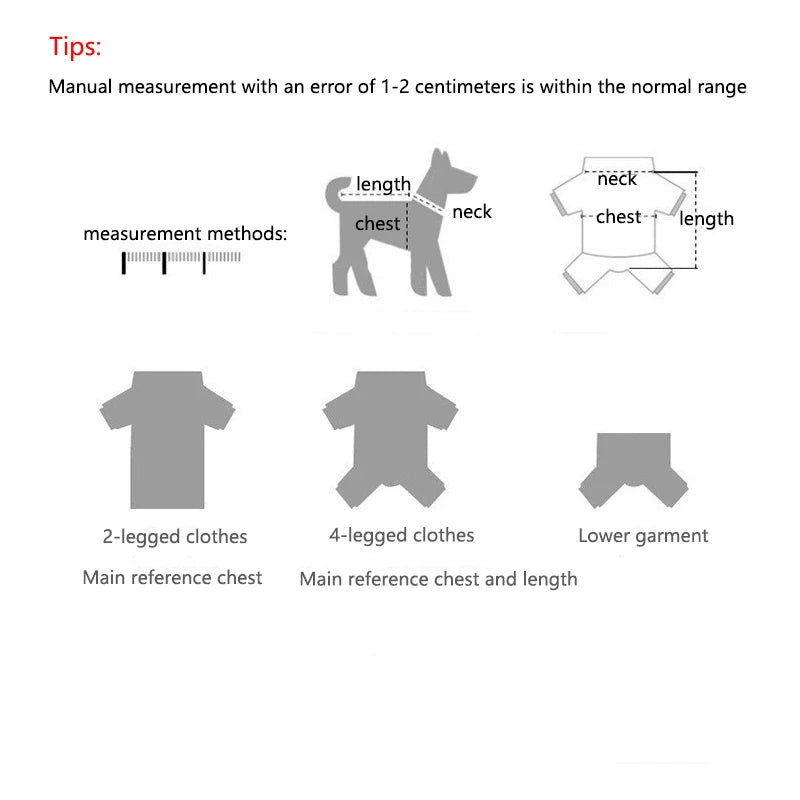 Tips:

Manual measurement with an error of 1-2 centimeters is within the normal range

measurement methods:

length

chest

neck

neck

chest

length

2-legged clothes

Main reference chest

4-legged clothes

Main reference chest and length

Lower garment