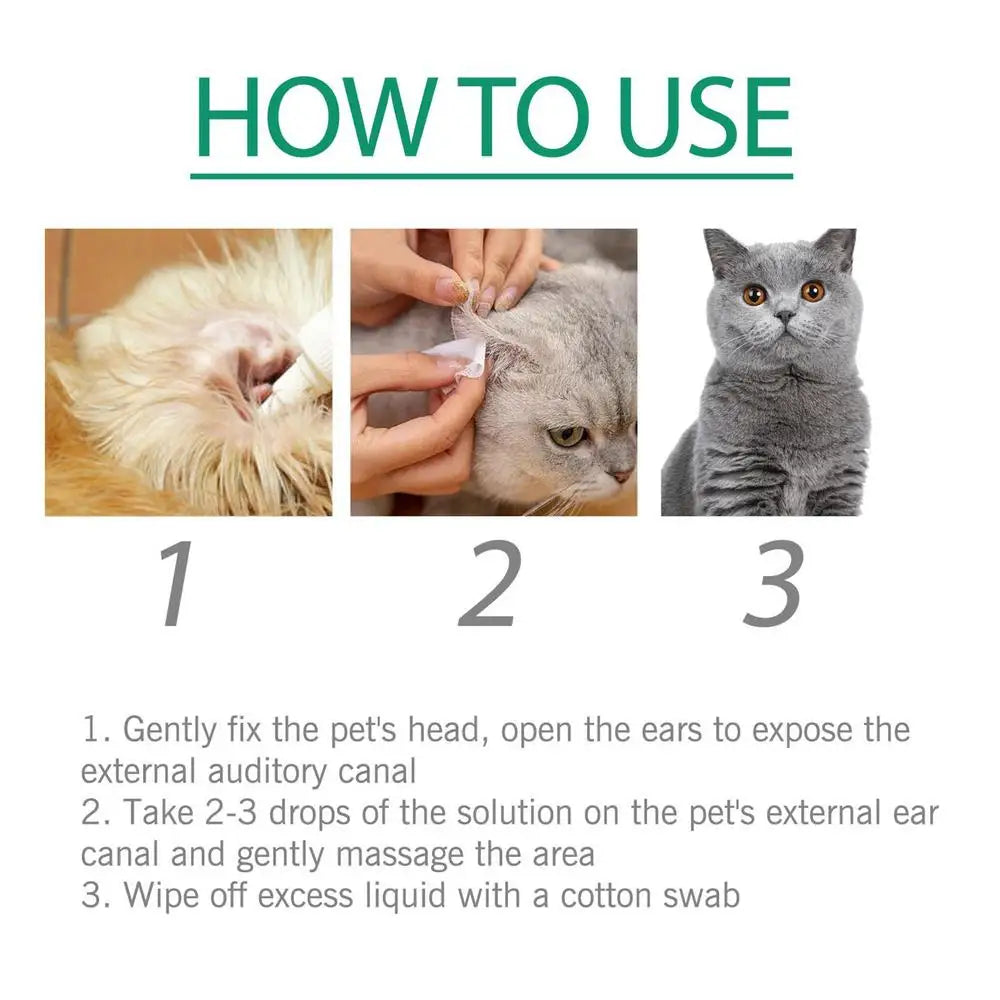 HOW TO USE

1

2

3

1. Gently fix the pet's head, open the ears to expose the external auditory canal
2. Take 2-3 drops of the solution on the pet's external ear canal and gently massage the area
3. Wipe off excess liquid with a cotton swab