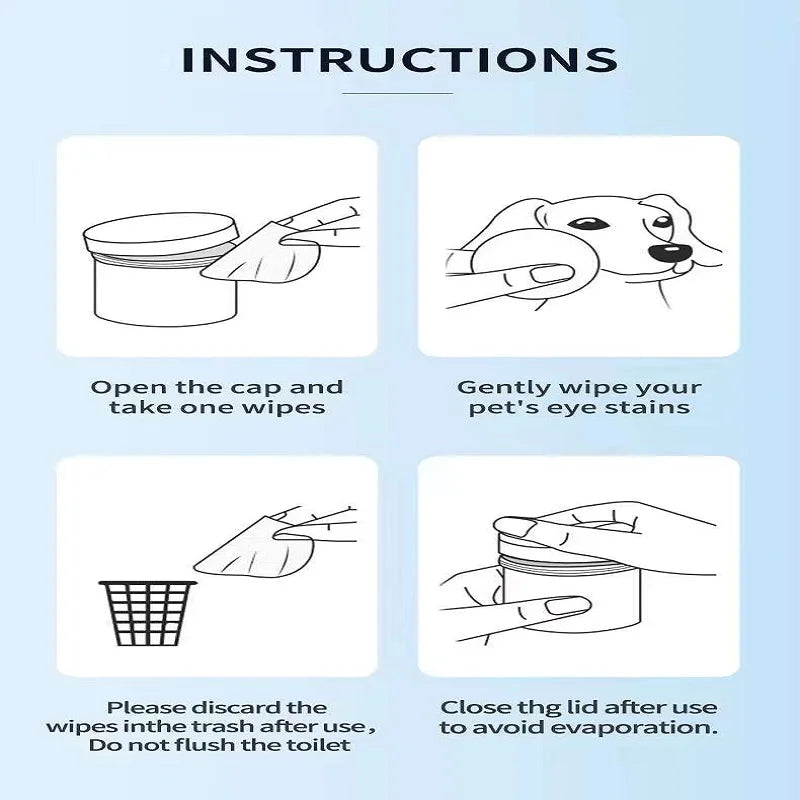 INSTRUCTIONS

Open the cap and take one wipes

Gently wipe your pet's eye stains

Please discard the wipes inthe trash after use， Do not flush the toilet

Close thg lid after use to avoid evaporation.