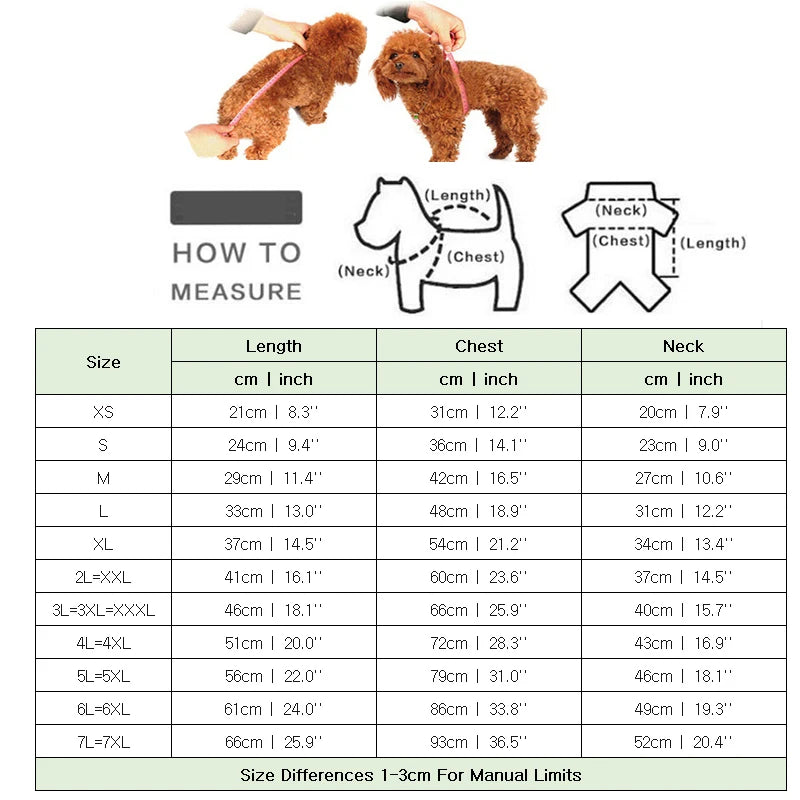 HOW TO MEASURE

(Length)
(Neck)
(Chest)

(Neck)
(Chest)
(Length)

| Size | Length | Chest | Neck |
|---|---|---|---|
| | cm \| inch | cm \| inch | cm \| inch |
| XS | 21cm \| 8.3'' | 31cm \| 12.2'' | 20cm \| 7.9'' |
| S | 24cm \| 9.4'' | 36cm \| 14.1'' | 23cm \| 9.0'' |
| M | 29cm \| 11.4'' | 42cm \| 16.5'' | 27cm \| 10.6'' |
| L | 33cm \| 13.0'' | 48cm \| 18.9'' | 31cm \| 12.2'' |
| XL | 37cm \| 14.5'' | 54cm \| 21.2'' | 34cm \| 13.4'' |
| 2L=XXL | 41cm \| 16.1'' | 60cm \| 23.6'' | 37cm \| 14.5'' |
| 3L=3XL=XXXL | 46cm \| 18.1'' | 66cm \| 25.9'' | 40cm \| 15.7'' |
| 4L=4XL | 51cm \| 20.0'' | 72cm \| 28.3'' | 43cm \| 16.9'' |
| 5L=5XL | 56cm \| 22.0'' | 79cm \| 31.0'' | 46cm \| 18.1'' |
| 6L=6XL | 61cm \| 24.0'' | 86cm \| 33.8'' | 49cm \| 19.3'' |
| 7L=7XL | 66cm \| 25.9'' | 93cm \| 36.5'' | 52cm \| 20.4'' |

Size Differences 1-3cm For Manual Limits