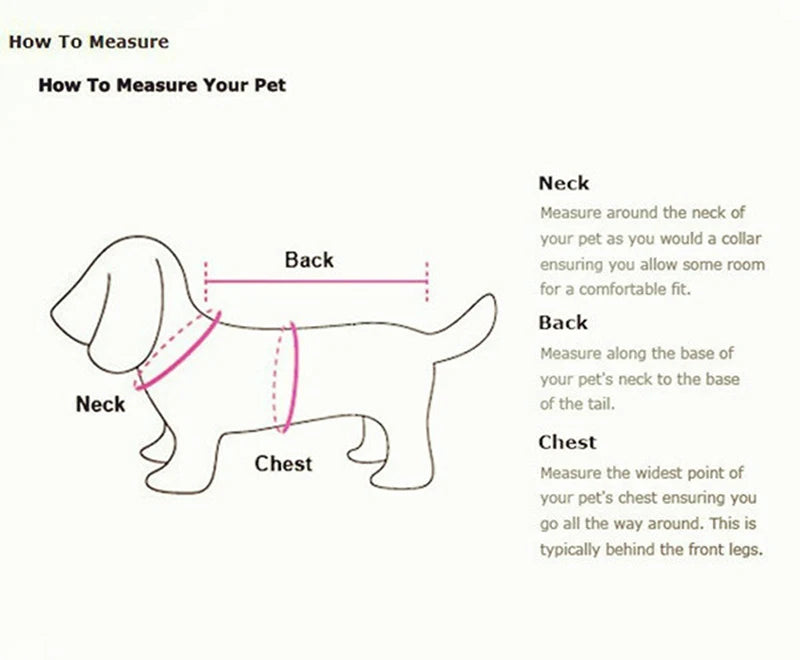 How To Measure

How To Measure Your Pet

Back

Neck

Chest

Neck
Measure around the neck of your pet as you would a collar ensuring you allow some room for a comfortable fit.

Back
Measure along the base of your pet's neck to the base of the tail.

Chest
Measure the widest point of your pet's chest ensuring you go all the way around. This is typically behind the front legs.