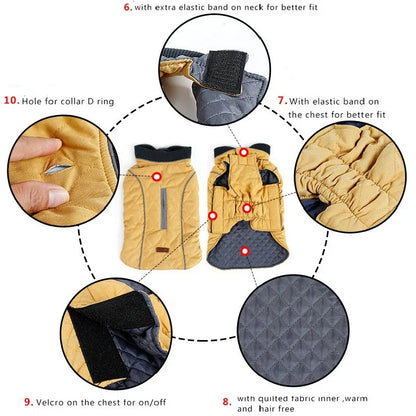 6. with extra elastic band on neck for better fit

10. Hole for collar D ring

7. With elastic band on the chest for better fit

9. Velcro on the chest for on/off

8. with quilted fabric inner ,warm and hair free