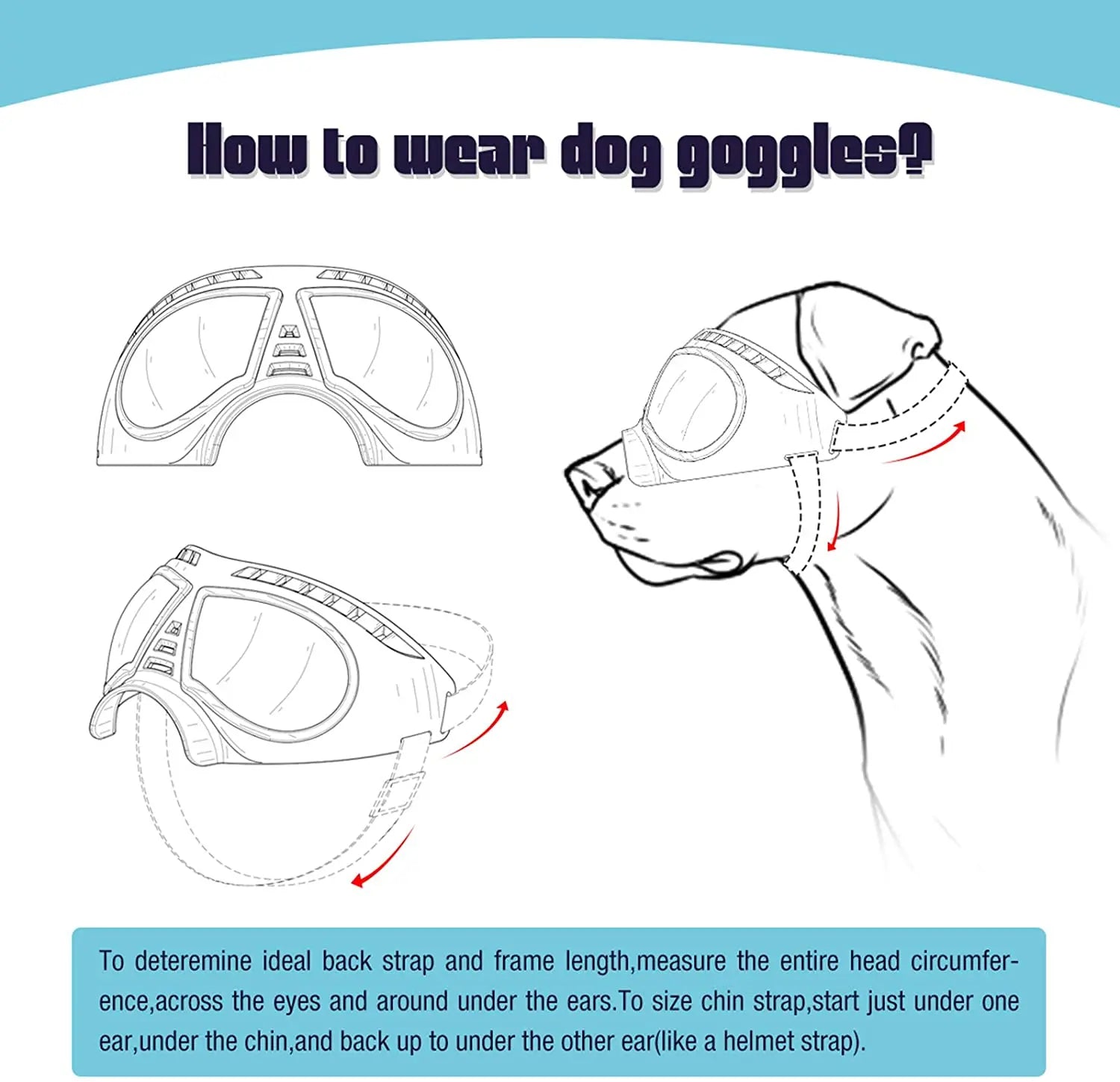 How to wear dog goggles?

To deteremine ideal back strap and frame length,measure the entire head circumference,across the eyes and around under the ears.To size chin strap,start just under one ear,under the chin,and back up to under the other ear(like a helmet strap).