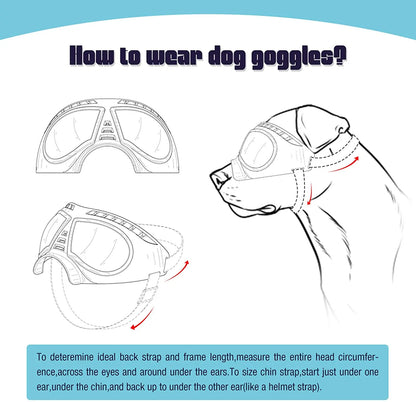 How to wear dog goggles?

To deteremine ideal back strap and frame length,measure the entire head circumference,across the eyes and around under the ears.To size chin strap,start just under one ear,under the chin,and back up to under the other ear(like a helmet strap).