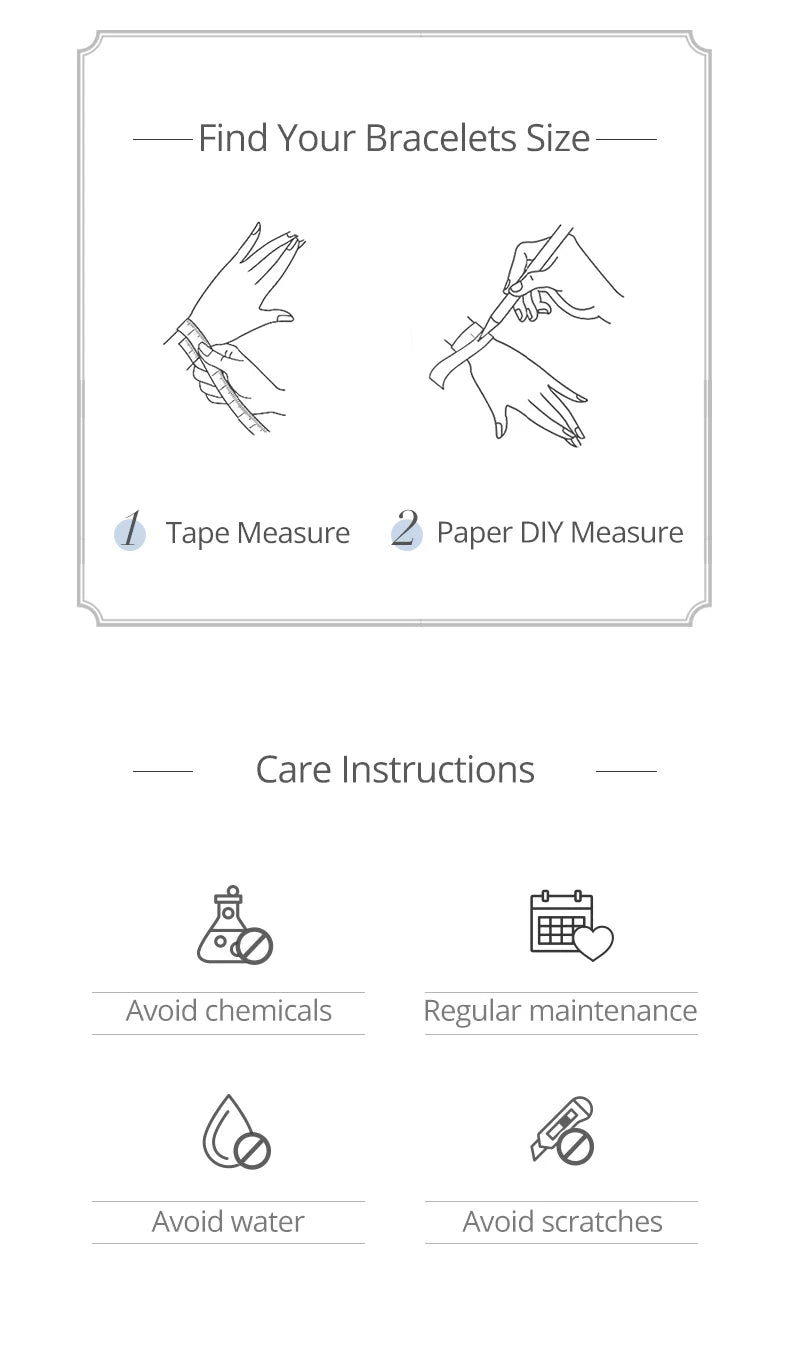 Find Your Bracelets Size

1 Tape Measure

2 Paper DIY Measure

Care Instructions

Avoid chemicals

Regular maintenance

Avoid water

Avoid scratches