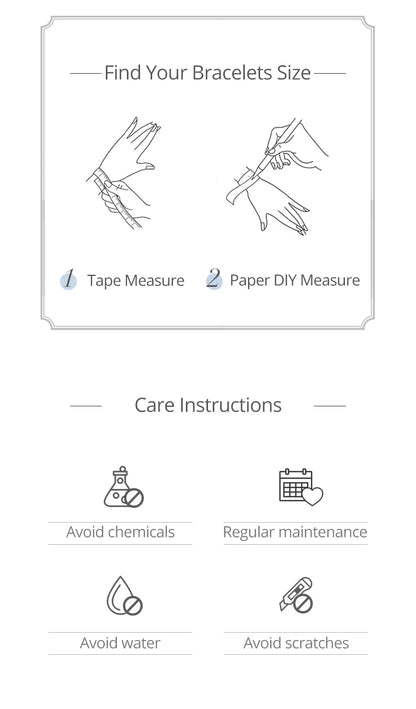 Find Your Bracelets Size

1 Tape Measure

2 Paper DIY Measure

Care Instructions

Avoid chemicals

Regular maintenance

Avoid water

Avoid scratches