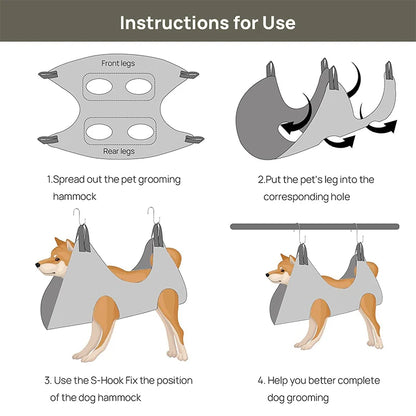 Instructions for Use

Front legs

Rear legs

1.Spread out the pet grooming hammock

2.Put the pet's leg into the corresponding hole

3. Use the S-Hook Fix the position of the dog hammock

4. Help you better complete dog grooming