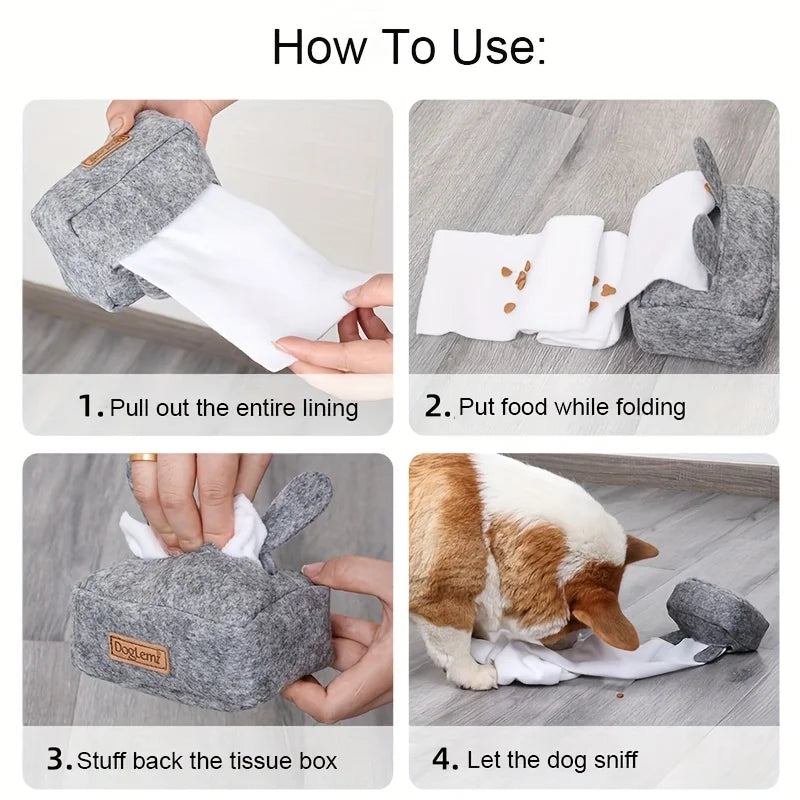 How To Use:

1. Pull out the entire lining

2. Put food while folding

DogLemi

3. Stuff back the tissue box

4. Let the dog sniff