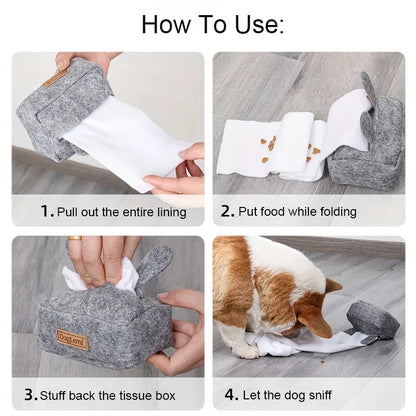 How To Use:

1. Pull out the entire lining

2. Put food while folding

DogLemi

3. Stuff back the tissue box

4. Let the dog sniff