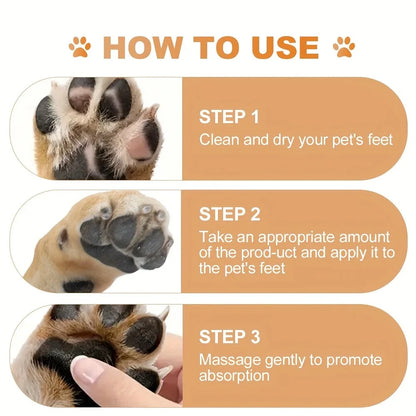 HOW TO USE

STEP 1
Clean and dry your pet's feet

STEP 2
Take an appropriate amount of the prod-uct and apply it to the pet's feet

STEP 3
Massage gently to promote absorption