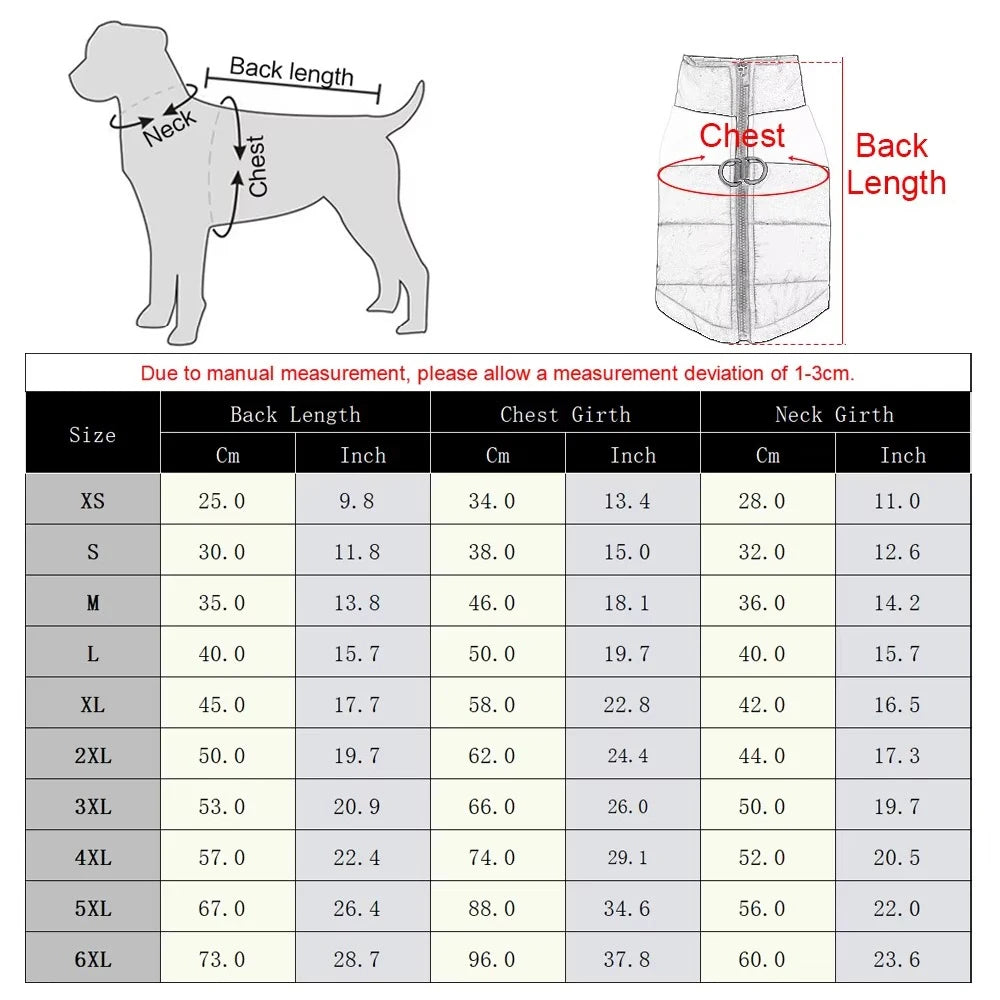 Back length
Neck
Chest

Chest
Back Length

Due to manual measurement, please allow a measurement deviation of 1-3cm.

| Size | Back Length Cm | Back Length Inch | Chest Girth Cm | Chest Girth Inch | Neck Girth Cm | Neck Girth Inch |
|---|---|---|---|---|---|---|
| XS | 25.0 | 9.8 | 34.0 | 13.4 | 28.0 | 11.0 |
| S | 30.0 | 11.8 | 38.0 | 15.0 | 32.0 | 12.6 |
| M | 35.0 | 13.8 | 46.0 | 18.1 | 36.0 | 14.2 |
| L | 40.0 | 15.7 | 50.0 | 19.7 | 40.0 | 15.7 |
| XL | 45.0 | 17.7 | 58.0 | 22.8 | 42.0 | 16.5 |
| 2XL | 50.0 | 19.7 | 62.0 | 24.4 | 44.0 | 17.3 |
| 3XL | 53.0 | 20.9 | 66.0 | 26.0 | 50.0 | 19.7 |
| 4XL | 57.0 | 22.4 | 74.0 | 29.1 | 52.0 | 20.5 |
| 5XL | 67.0 | 26.4 | 88.0 | 34.6 | 56.0 | 22.0 |
| 6XL | 73.0 | 28.7 | 96.0 | 37.8 | 60.0 | 23.6 |