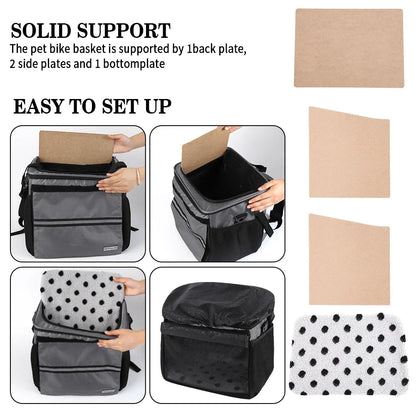 SOLID SUPPORT
The pet bike basket is supported by 1back plate, 2 side plates and 1 bottomplate

EASY TO SET UP