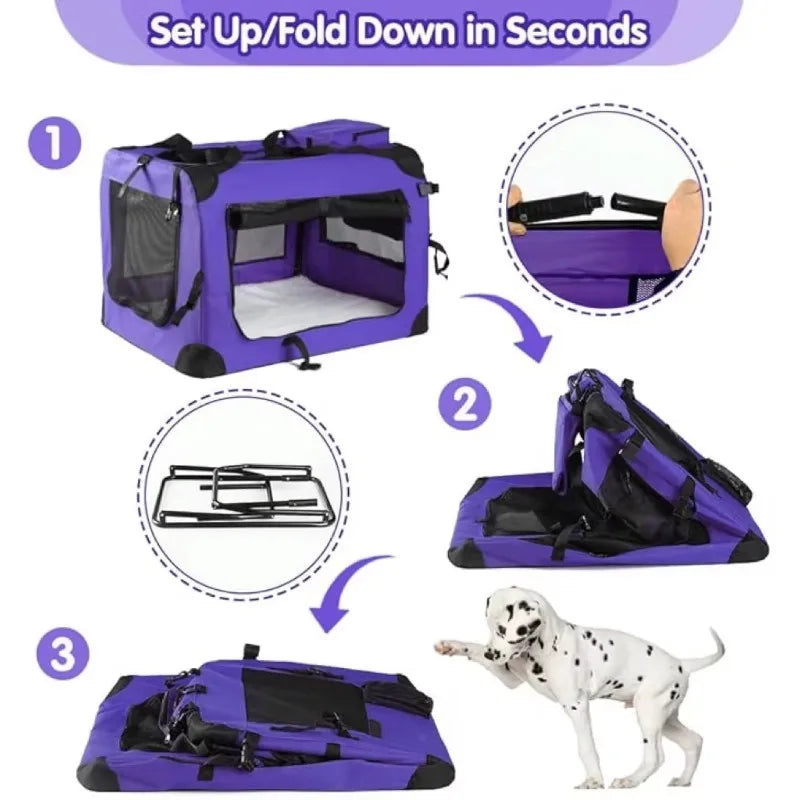 Set Up/Fold Down in Seconds

1

2

3