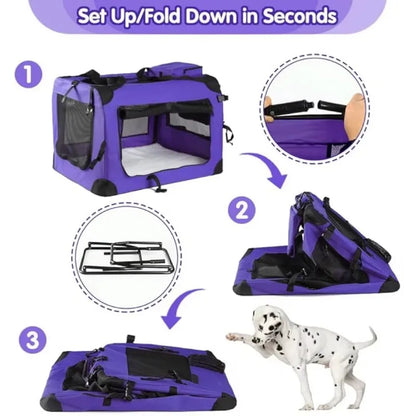 Set Up/Fold Down in Seconds

1

2

3