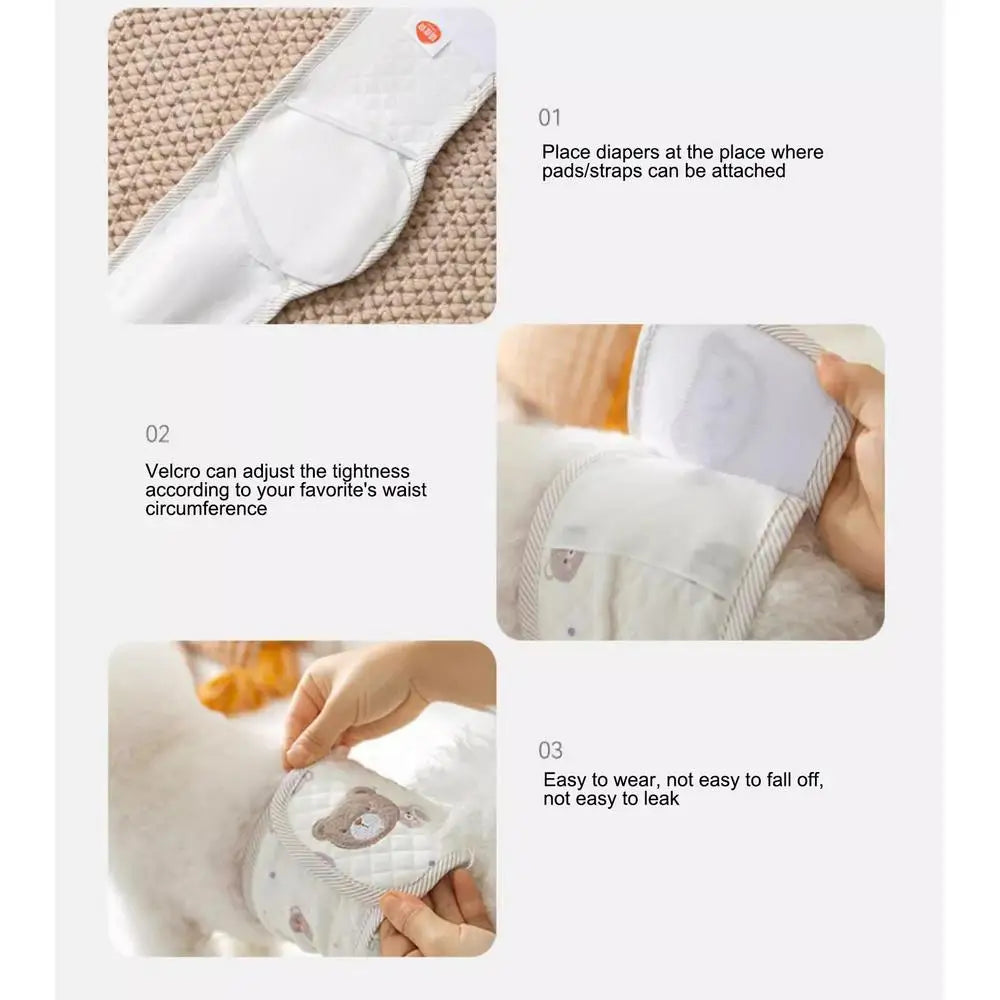 01

Place diapers at the place where pads/straps can be attached

02

Velcro can adjust the tightness according to your favorite's waist circumference

03

Easy to wear, not easy to fall off, not easy to leak