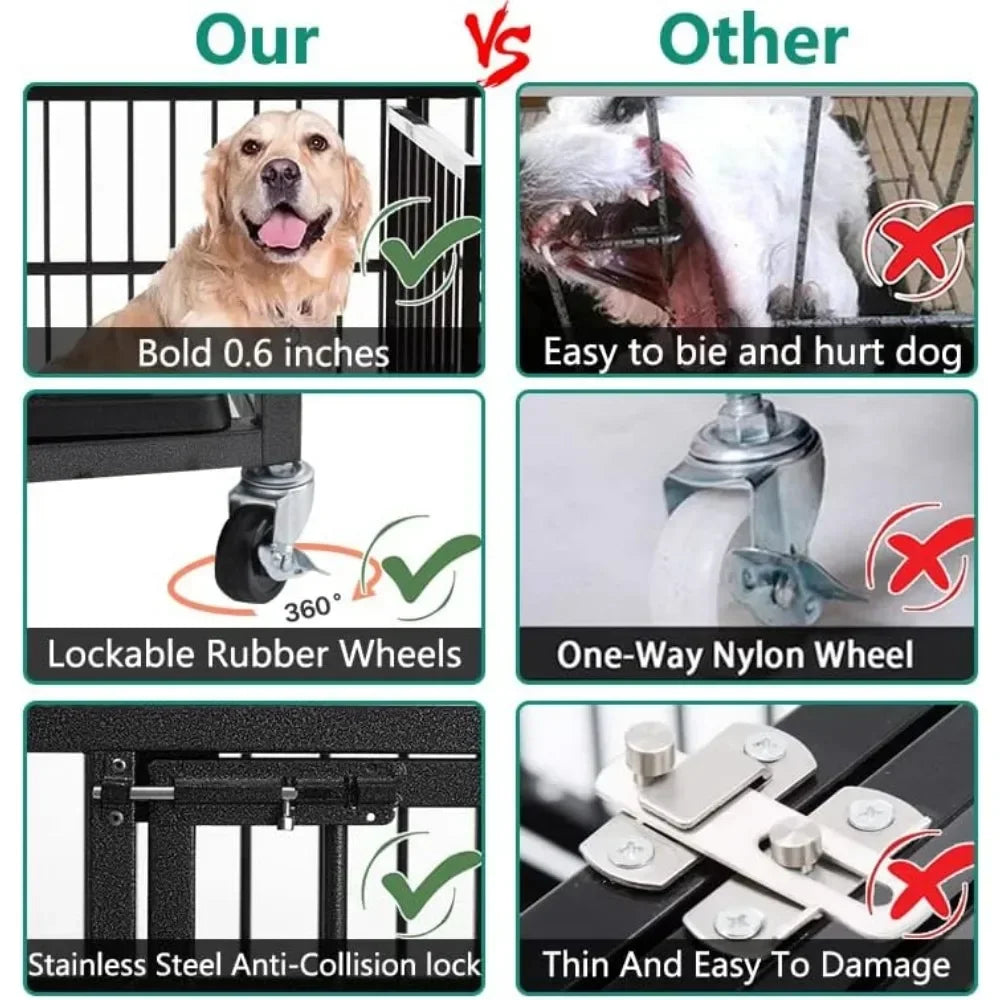 Our VS Other

Bold 0.6 inches

Easy to bie and hurt dog

360°

Lockable Rubber Wheels

One-Way Nylon Wheel

Stainless Steel Anti-Collision lock

Thin And Easy To Damage