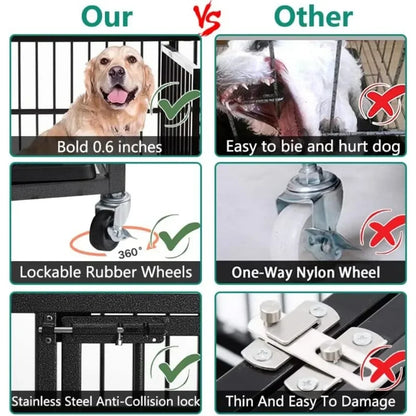 Our VS Other

Bold 0.6 inches

Easy to bie and hurt dog

360°

Lockable Rubber Wheels

One-Way Nylon Wheel

Stainless Steel Anti-Collision lock

Thin And Easy To Damage