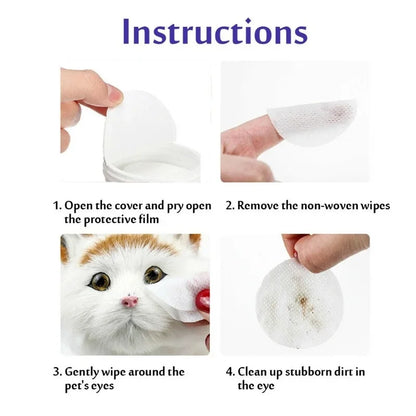 Instructions

1. Open the cover and pry open the protective film

2. Remove the non-woven wipes

3. Gently wipe around the pet's eyes

4. Clean up stubborn dirt in the eye