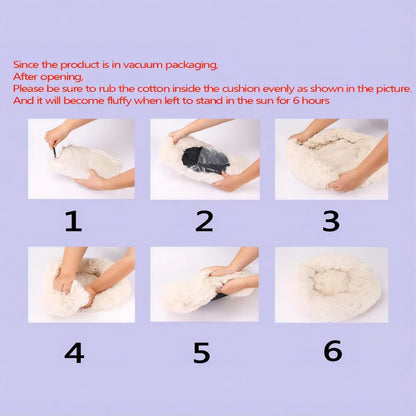 Since the product is in vacuum packaging,
After opening,
Please be sure to rub the cotton inside the cushion evenly as shown in the picture.
And it will become fluffy when left to stand in the sun for 6 hours

1

2

3

4

5

6