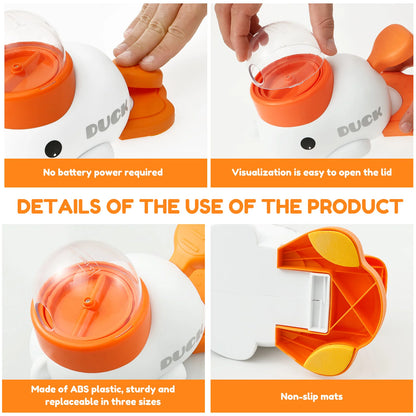 DUCK

No battery power required

DUCK

Visualization is easy to open the lid

DETAILS OF THE USE OF THE PRODUCT

DUCK

Made of ABS plastic, sturdy and replaceable in three sizes

Non-slip mats