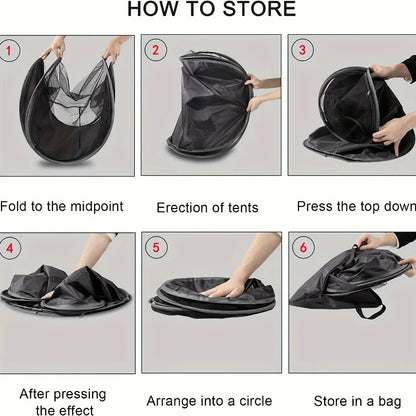 HOW TO STORE

1

2

3

Fold to the midpoint

Erection of tents

Press the top down

4

5

6

After pressing the effect

Arrange into a circle

Store in a bag