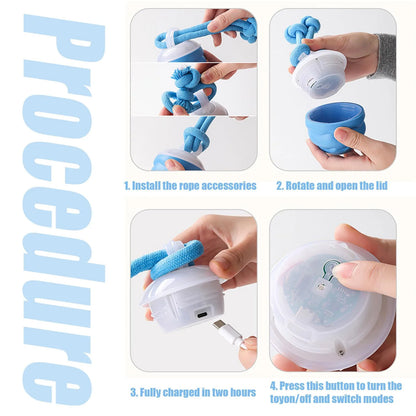 Procedure

1. Install the rope accessories

2. Rotate and open the lid

3. Fully charged in two hours

4. Press this button to turn the toyon/off and switch modes