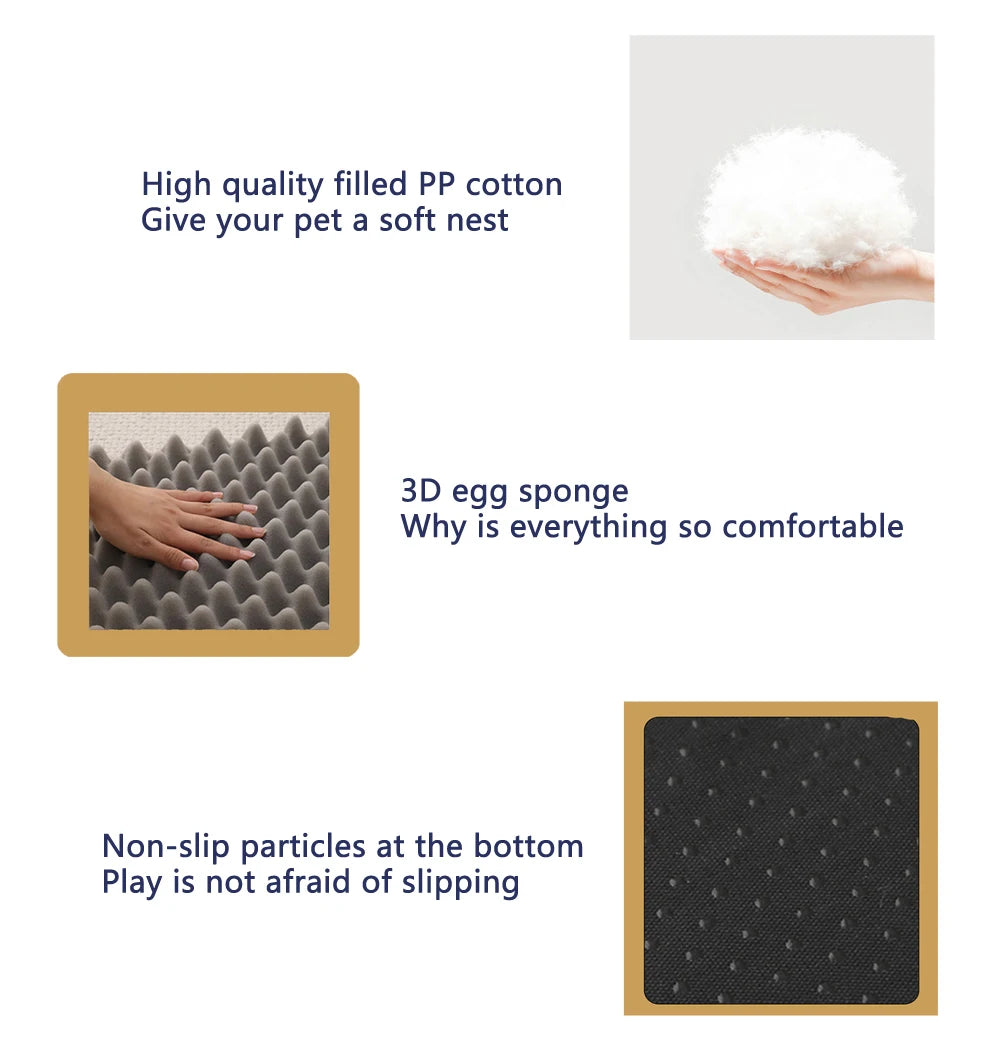 High quality filled PP cotton
Give your pet a soft nest

3D egg sponge
Why is everything so comfortable

Non-slip particles at the bottom
Play is not afraid of slipping