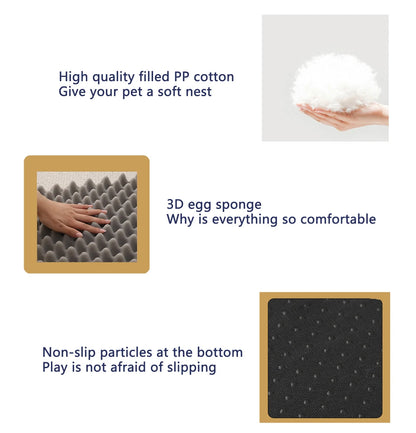 High quality filled PP cotton
Give your pet a soft nest

3D egg sponge
Why is everything so comfortable

Non-slip particles at the bottom
Play is not afraid of slipping