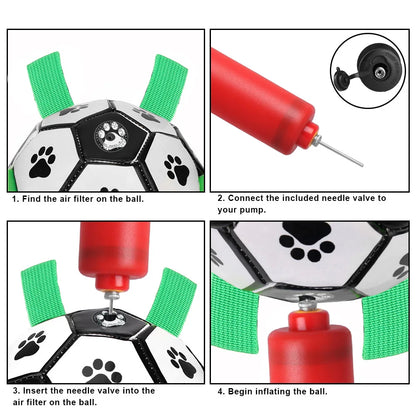 1. Find the air filter on the ball.

2. Connect the included needle valve to your pump.

3. Insert the needle valve into the air filter on the ball.

4. Begin inflating the ball.