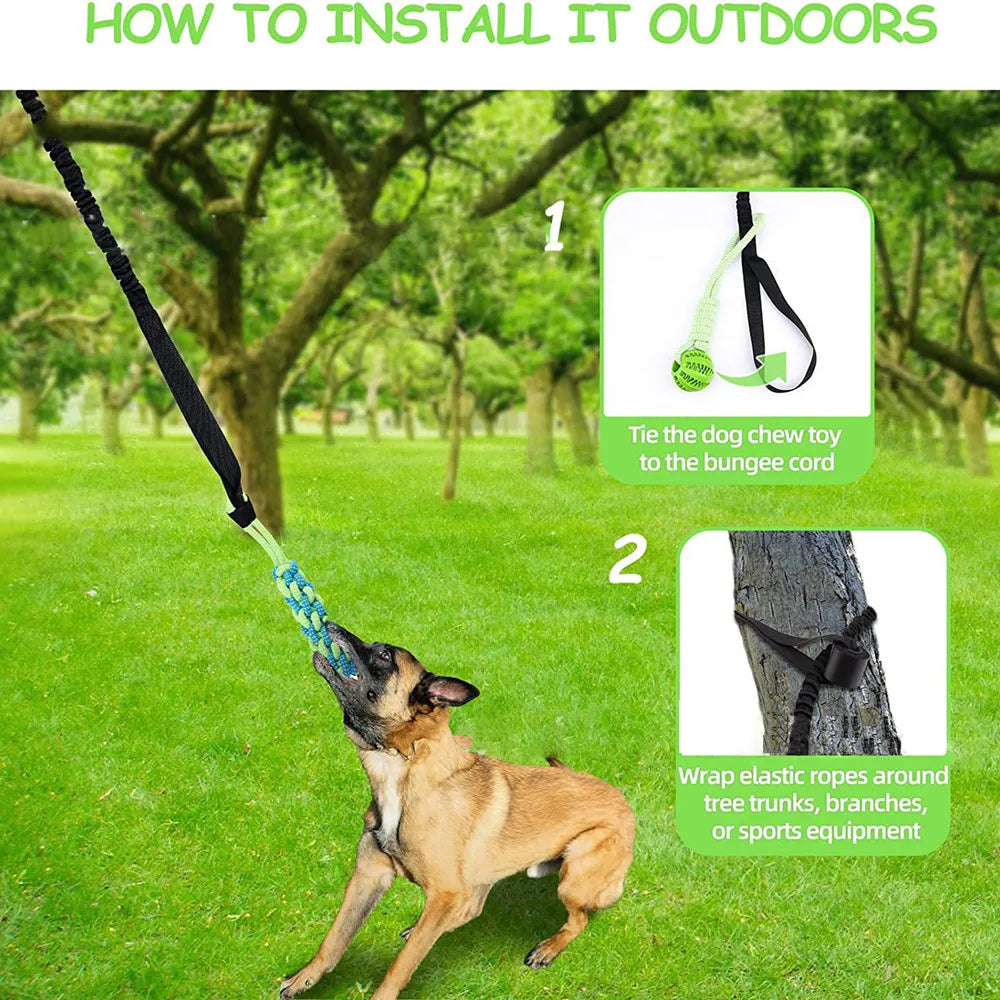 HOW TO INSTALL IT OUTDOORS

1

Tie the dog chew toy to the bungee cord

2

Wrap elastic ropes around tree trunks, branches, or sports equipment