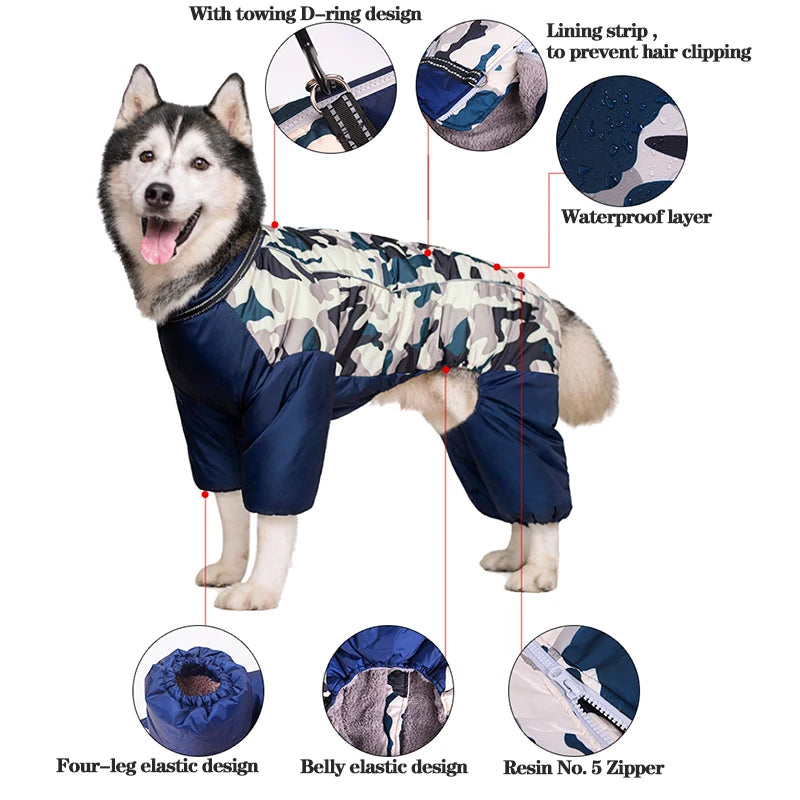 With towing D–ring design

Lining strip , to prevent hair clipping

Waterproof layer

Four–leg elastic design

Belly elastic design

Resin No. 5 Zipper