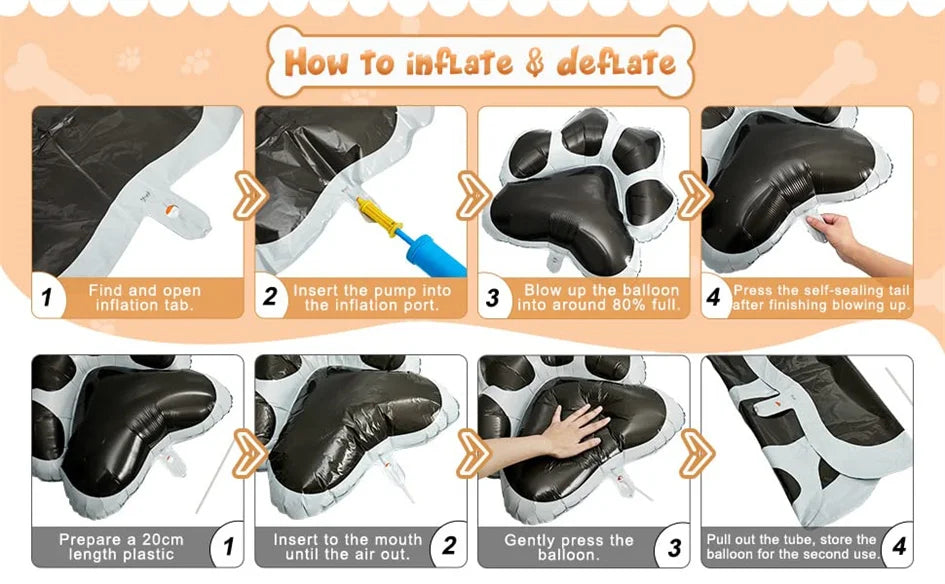 How to inflate & deflate

1 Find and open inflation tab.

2 Insert the pump into the inflation port.

3 Blow up the balloon into around 80% full.

4 Press the self-sealing tail after finishing blowing up.

Prepare a 20cm length plastic 1

Insert to the mouth until the air out. 2

Gently press the balloon. 3

Pull out the tube, store the balloon for the second use. 4