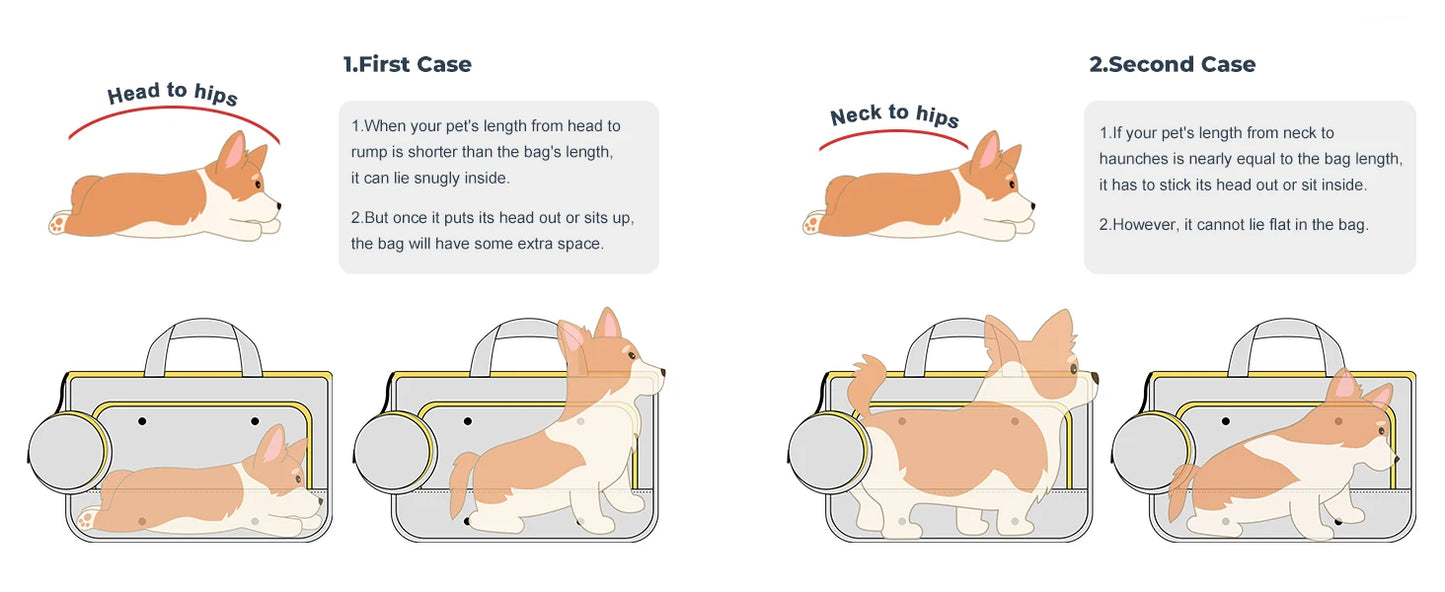 Head to hips

1.First Case

1.When your pet's length from head to rump is shorter than the bag's length, it can lie snugly inside.

2.But once it puts its head out or sits up, the bag will have some extra space.

Neck to hips

2.Second Case

1.If your pet's length from neck to haunches is nearly equal to the bag length, it has to stick its head out or sit inside.

2.However, it cannot lie flat in the bag.