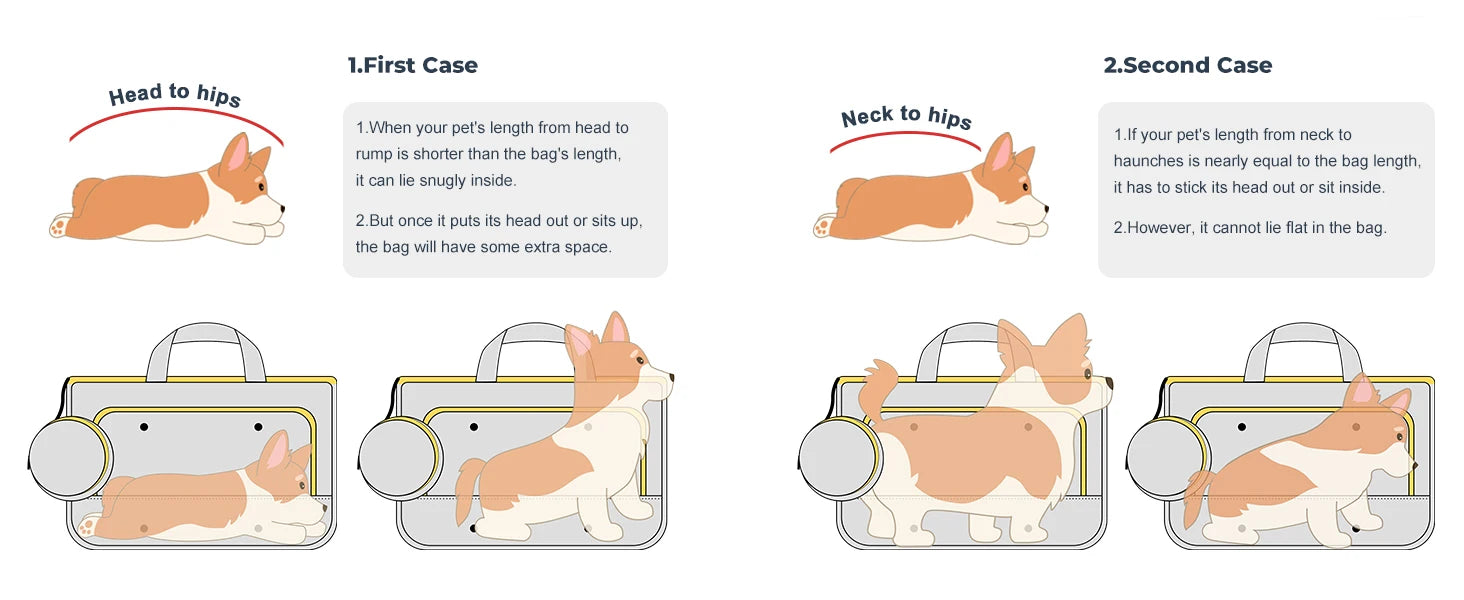 Head to hips

1.First Case

1.When your pet's length from head to rump is shorter than the bag's length, it can lie snugly inside.

2.But once it puts its head out or sits up, the bag will have some extra space.

Neck to hips

2.Second Case

1.If your pet's length from neck to haunches is nearly equal to the bag length, it has to stick its head out or sit inside.

2.However, it cannot lie flat in the bag.