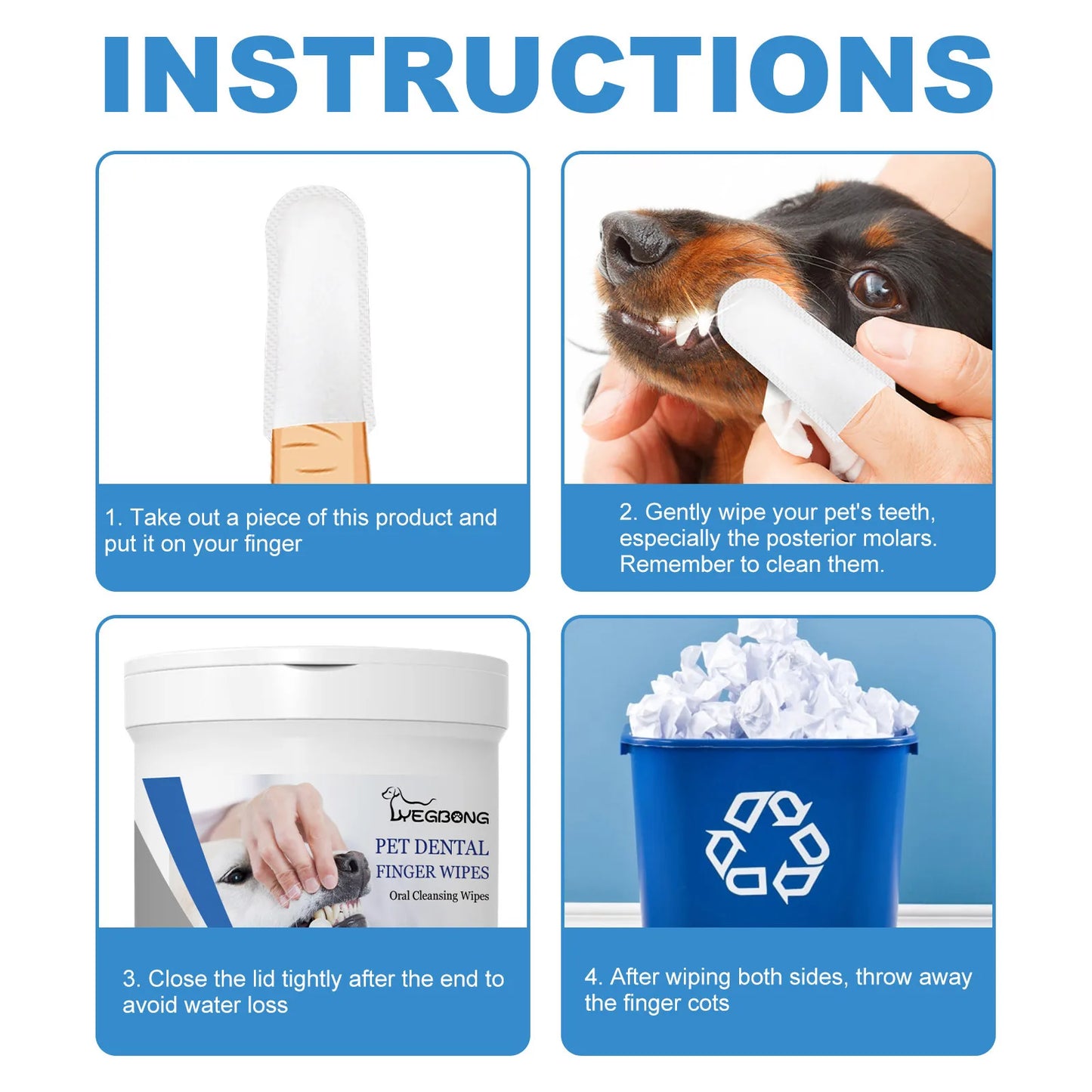 INSTRUCTIONS

1. Take out a piece of this product and put it on your finger

2. Gently wipe your pet's teeth, especially the posterior molars. Remember to clean them.

YEGBONG

PET DENTAL FINGER WIPES

Oral Cleansing Wipes

3. Close the lid tightly after the end to avoid water loss

4. After wiping both sides, throw away the finger cots