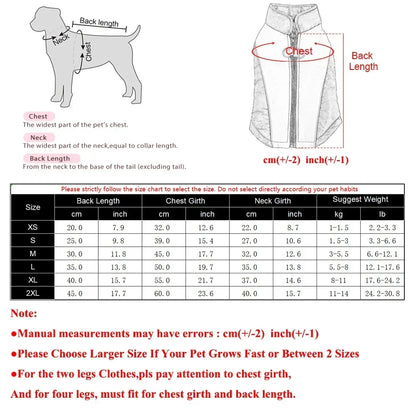 Back length
Neck
Chest

Chest
The widest part of the pet's chest.

Neck
The widest part of the neck,equal to collar length.

Back Length
From the neck to the base of the tail (excluding tail).

Chest
Back Length

cm(+/-2) inch(+/-1)

Please strictly follow the size chart to select the size. Do not select directly according your pet habits

| Size | Back Length cm | Back Length inch | Chest Girth cm | Chest Girth inch | Neck Girth cm | Neck Girth inch | Suggest Weight kg | Suggest Weight lb |
|---|---|---|---|---|---|---|---|---|
| XS | 20.0 | 7.9 | 32.0 | 12.6 | 22.0 | 8.7 | 1-1.5 | 2.2-3.3 |
| S | 25.0 | 9.8 | 39.0 | 15.4 | 27.0 | 10.6 | 1.5-3 | 3.3-6.6 |
| M | 30.0 | 11.8 | 45.0 | 17.7 | 32.0 | 12.6 | 3-5.5 | 6.6-12.1 |
| L | 35.0 | 13.8 | 50.0 | 19.7 | 35.0 | 13.8 | 5.5-8 | 12.1-17.6 |
| XL | 40.0 | 15.7 | 55.0 | 21.7 | 37.0 | 14.6 | 8-11 | 17.6-24.2 |
| 2XL | 45.0 | 17.7 | 60.0 | 23.6 | 40.0 | 15.7 | 11-14 | 24.2-30.8 |

Note:

●Manual measurements may have errors : cm(+/-2) inch(+/-1)

●Please Choose Larger Size If Your Pet Grows Fast or Between 2 Sizes

●For the two legs Clothes,pls pay attention to chest girth,

And for four legs, must fit for chest girth and back length.