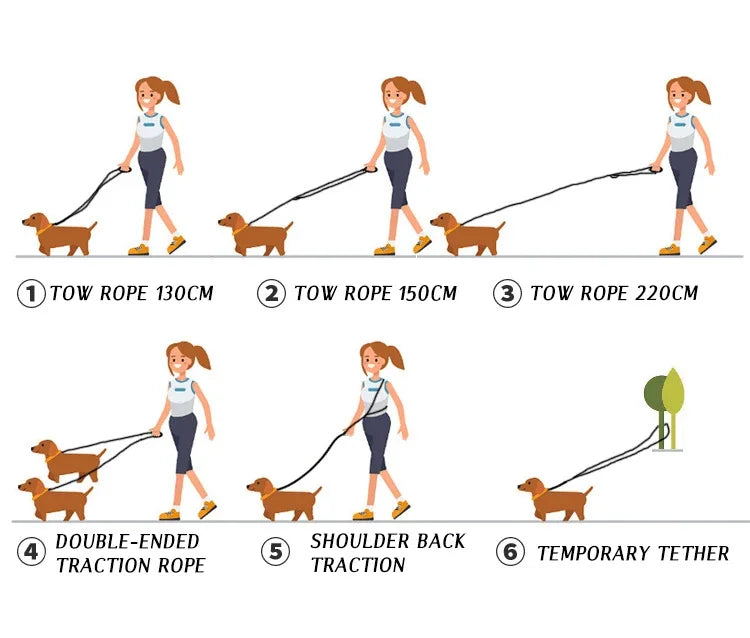 ① TOW ROPE 130CM

② TOW ROPE 150CM

③ TOW ROPE 220CM

④ DOUBLE-ENDED TRACTION ROPE

⑤ SHOULDER BACK TRACTION

⑥ TEMPORARY TETHER