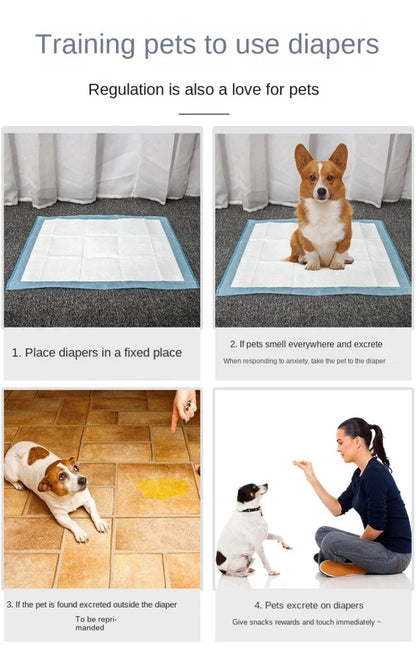 Training pets to use diapers

Regulation is also a love for pets

1. Place diapers in a fixed place

2. If pets smell everywhere and excrete

When responding to anxiety, take the pet to the diaper

3. If the pet is found excreted outside the diaper

To be reprimanded

4. Pets excrete on diapers

Give snacks rewards and touch immediately ~