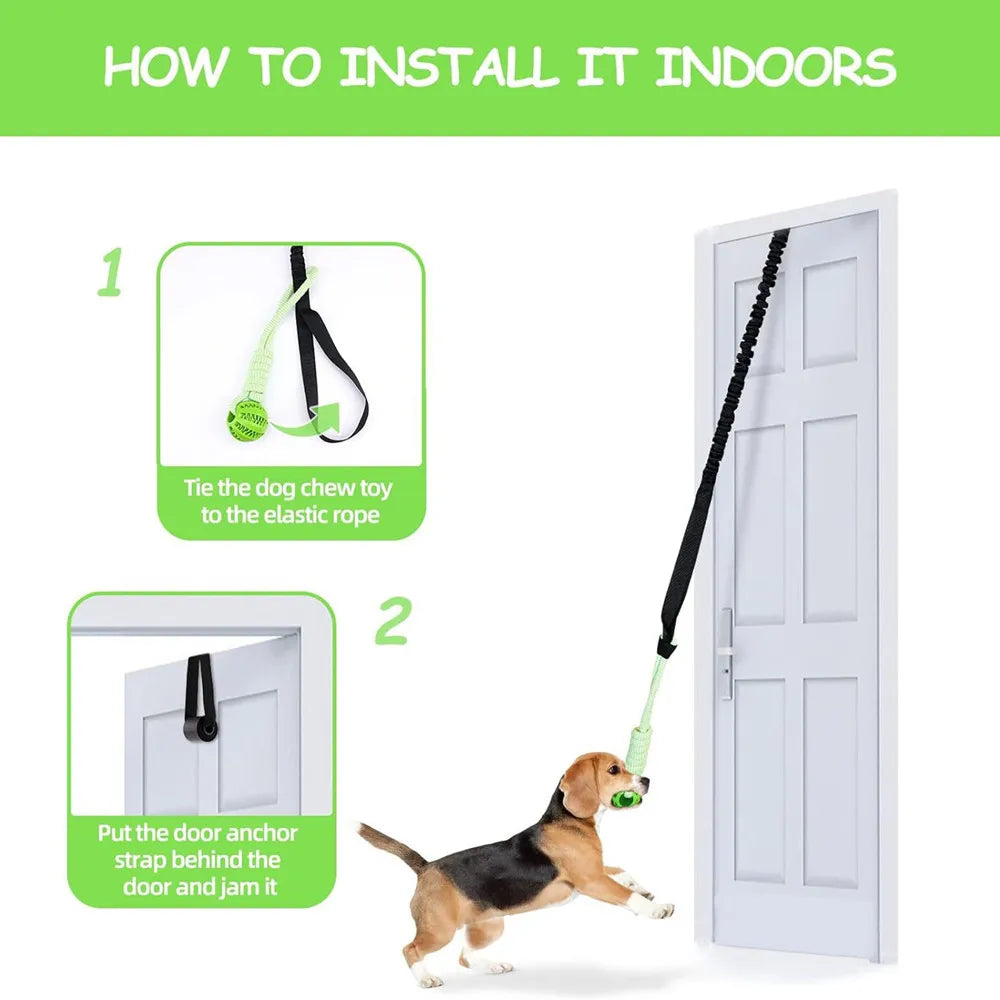 HOW TO INSTALL IT INDOORS

1

Tie the dog chew toy to the elastic rope

2

Put the door anchor strap behind the door and jam it