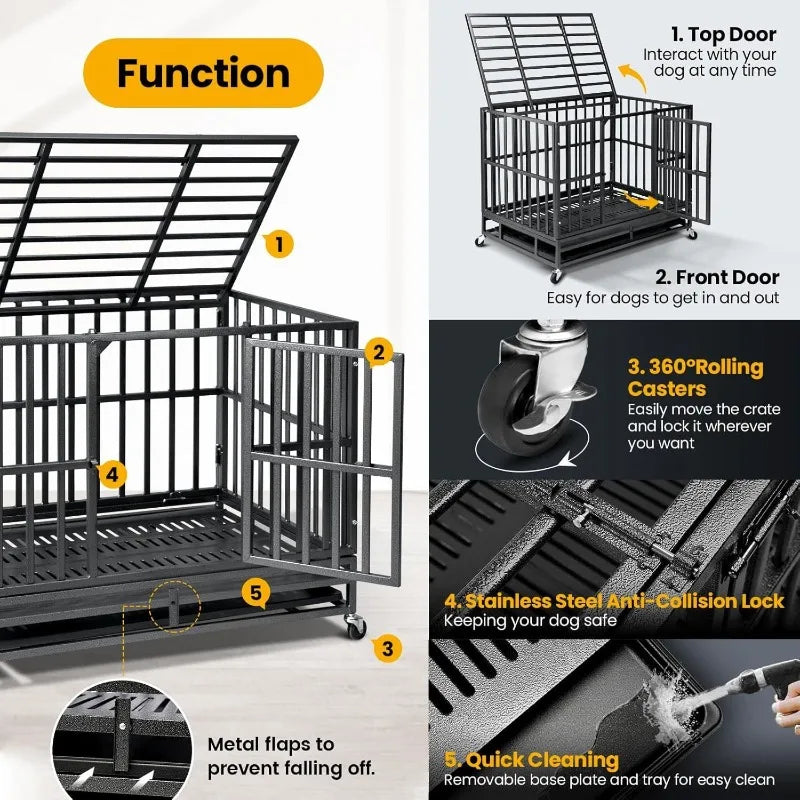 Function

1

2

4

5

3

Metal flaps to prevent falling off.

1. Top Door
Interact with your dog at any time

2. Front Door
Easy for dogs to get in and out

3. 360°Rolling Casters
Easily move the crate and lock it wherever you want

4. Stainless Steel Anti-Collision Lock
Keeping your dog safe

5. Quick Cleaning
Removable base plate and tray for easy clean