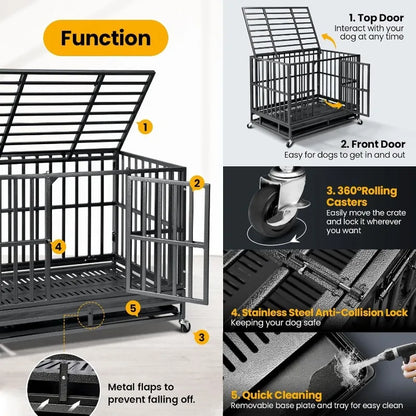 Function

1

2

4

5

3

Metal flaps to prevent falling off.

1. Top Door
Interact with your dog at any time

2. Front Door
Easy for dogs to get in and out

3. 360°Rolling Casters
Easily move the crate and lock it wherever you want

4. Stainless Steel Anti-Collision Lock
Keeping your dog safe

5. Quick Cleaning
Removable base plate and tray for easy clean