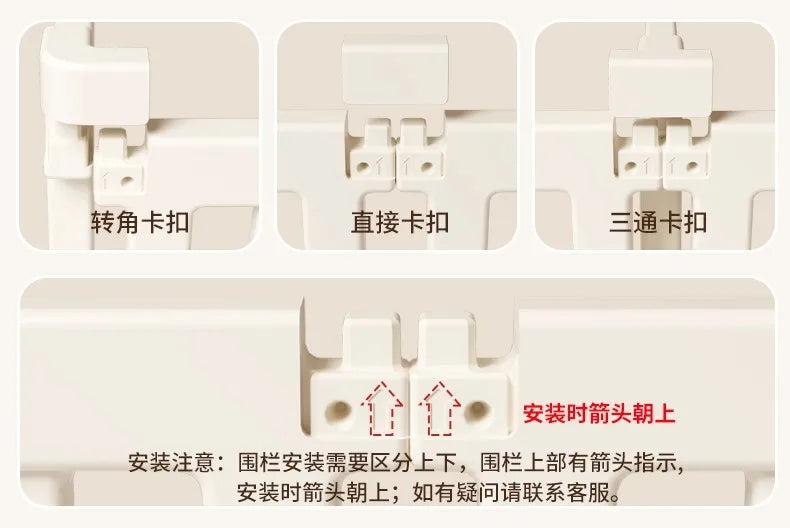 转角卡扣

直接卡扣

三通卡扣

安装时箭头朝上

安装注意：围栏安装需要区分上下，围栏上部有箭头指示，安装时箭头朝上；如有疑问请联系客服。