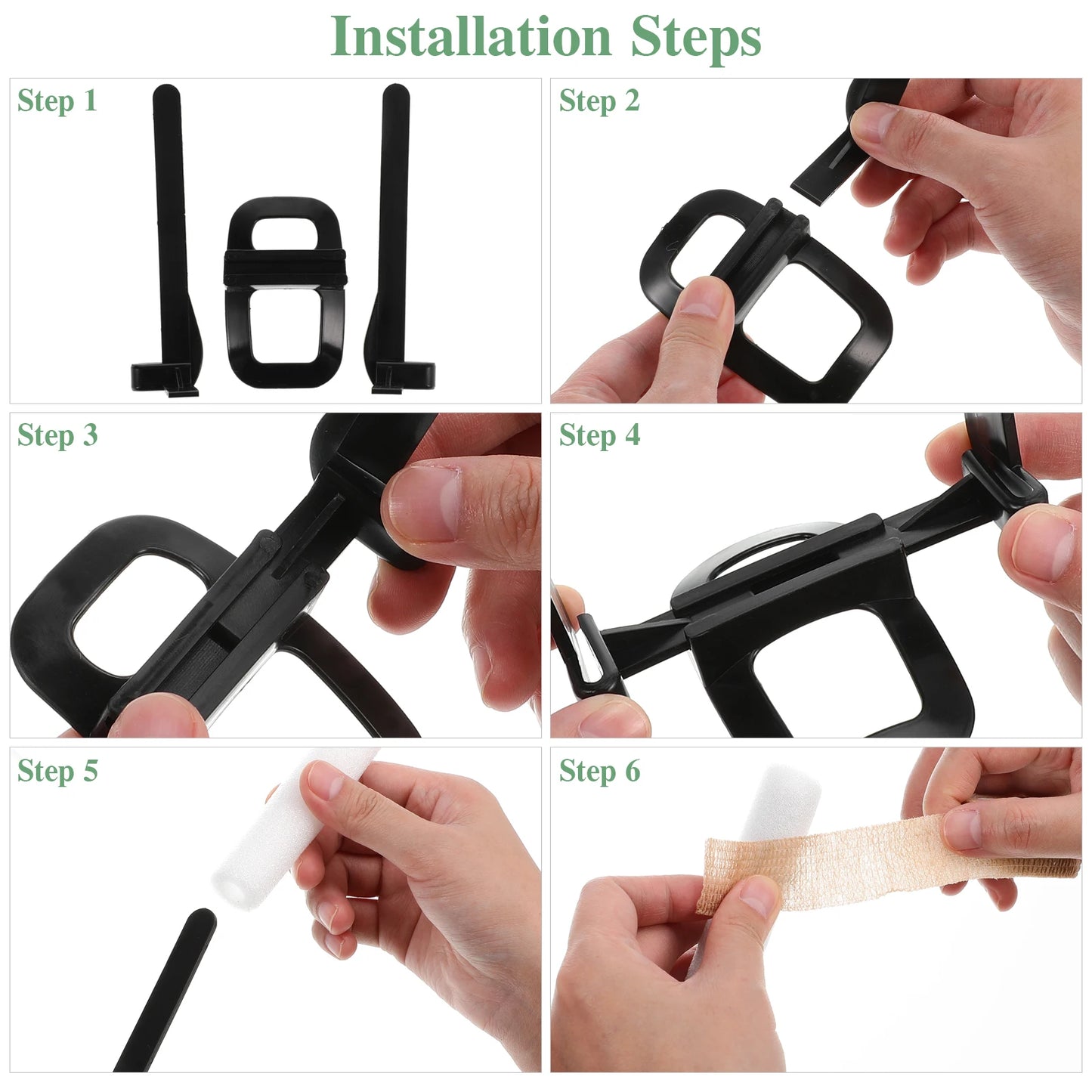 Installation Steps

Step 1

Step 2

Step 3

Step 4

Step 5

Step 6