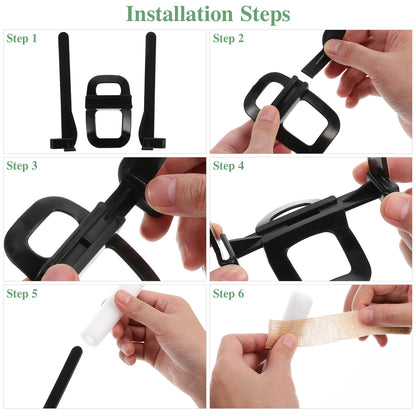 Installation Steps

Step 1

Step 2

Step 3

Step 4

Step 5

Step 6