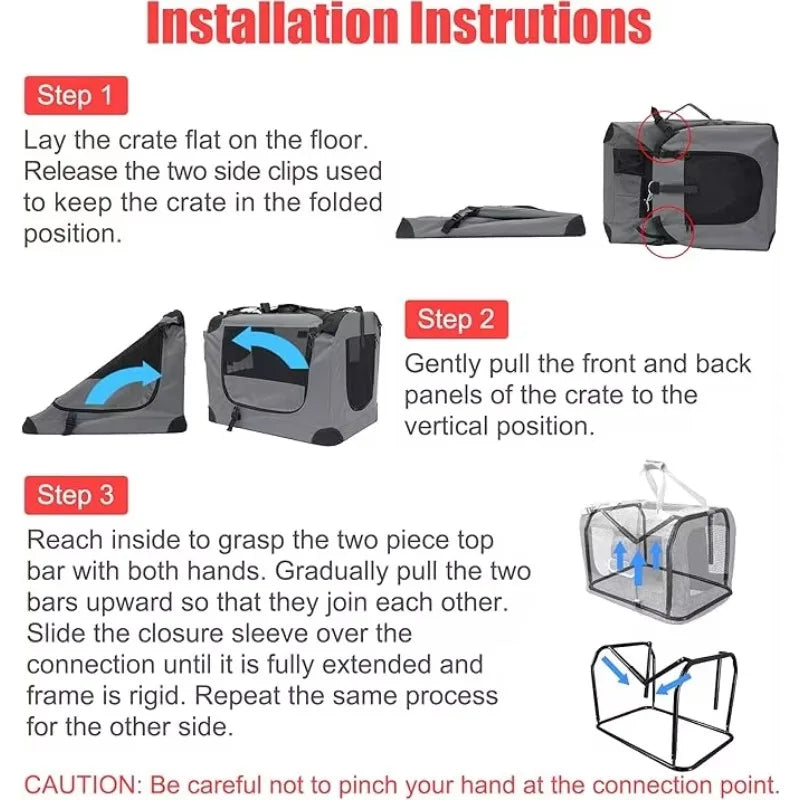 Installation Instrutions

Step 1

Lay the crate flat on the floor. Release the two side clips used to keep the crate in the folded position.

Step 2

Gently pull the front and back panels of the crate to the vertical position.

Step 3

Reach inside to grasp the two piece top bar with both hands. Gradually pull the two bars upward so that they join each other. Slide the closure sleeve over the connection until it is fully extended and frame is rigid. Repeat the same process for the other side.

CAUTION: Be careful not to pinch your hand at the connection point.