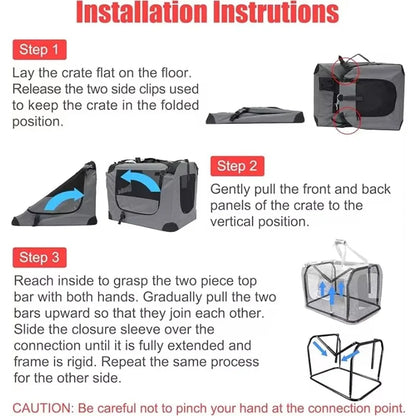 Installation Instrutions

Step 1

Lay the crate flat on the floor. Release the two side clips used to keep the crate in the folded position.

Step 2

Gently pull the front and back panels of the crate to the vertical position.

Step 3

Reach inside to grasp the two piece top bar with both hands. Gradually pull the two bars upward so that they join each other. Slide the closure sleeve over the connection until it is fully extended and frame is rigid. Repeat the same process for the other side.

CAUTION: Be careful not to pinch your hand at the connection point.