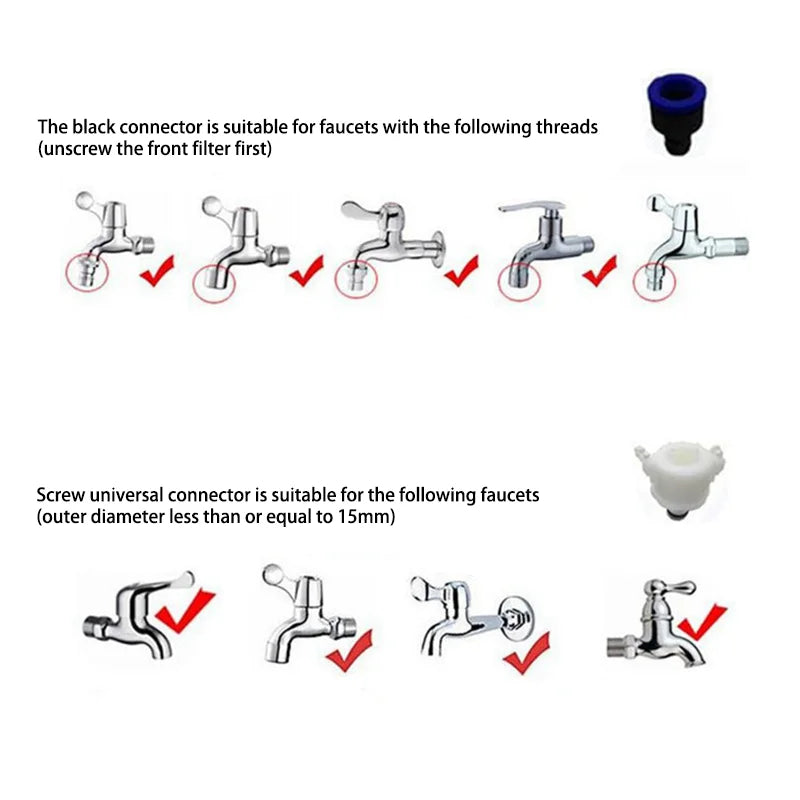 The black connector is suitable for faucets with the following threads (unscrew the front filter first)

Screw universal connector is suitable for the following faucets (outer diameter less than or equal to 15mm)