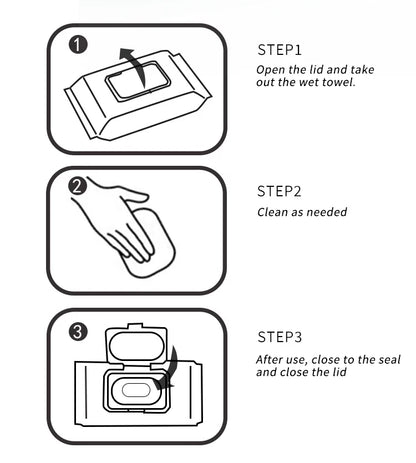 1

STEP1
Open the lid and take out the wet towel.

2

STEP2
Clean as needed

3

STEP3
After use, close to the seal and close the lid