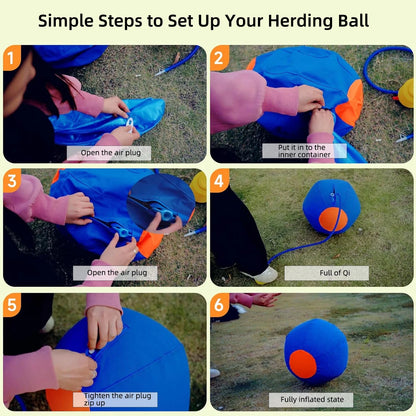 Simple Steps to Set Up Your Herding Ball

1
Open the air plug

2
Put it in to the inner container

3
Open the air plug

4
Full of Qi

5
Tighten the air plug zip up

6
Fully inflated state